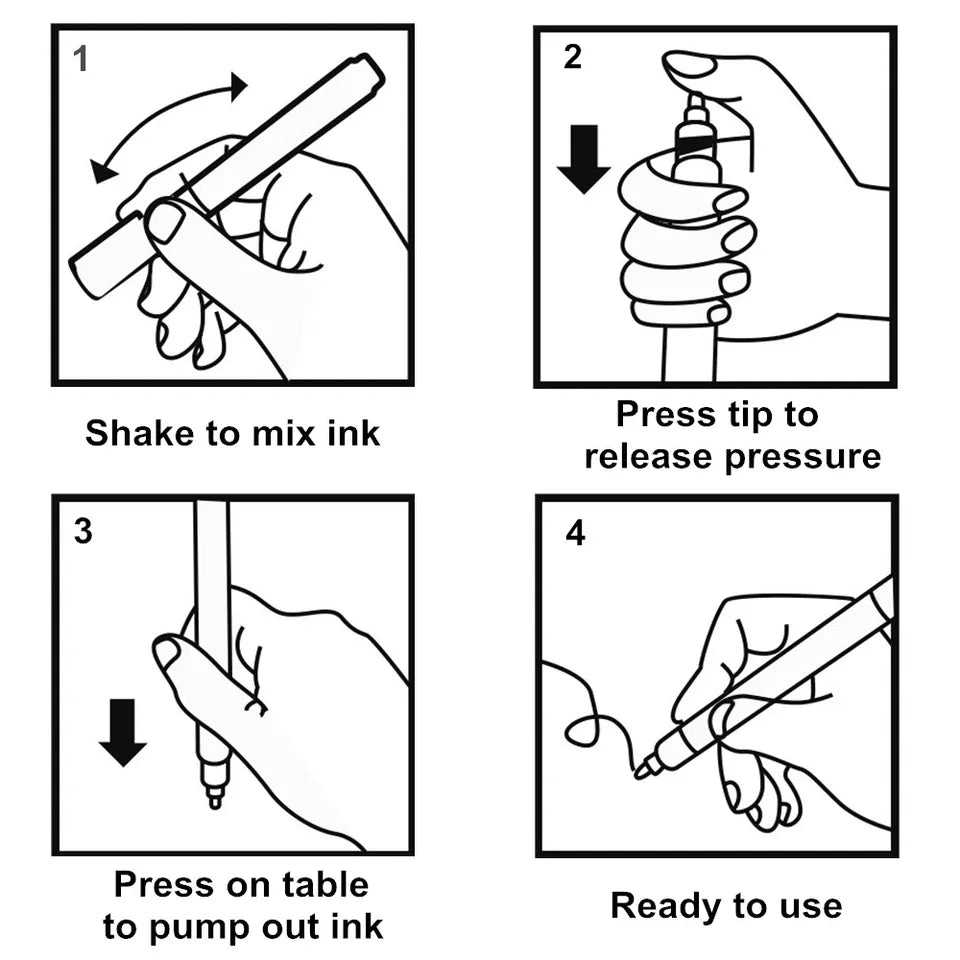 1

Shake to mix ink

2

Press tip to release pressure

3

Press on table to pump out ink

4

Ready to use